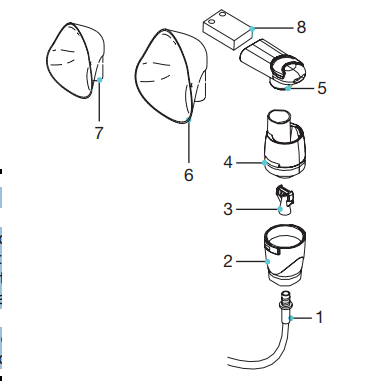 8
5
7
6
4
3
2
1